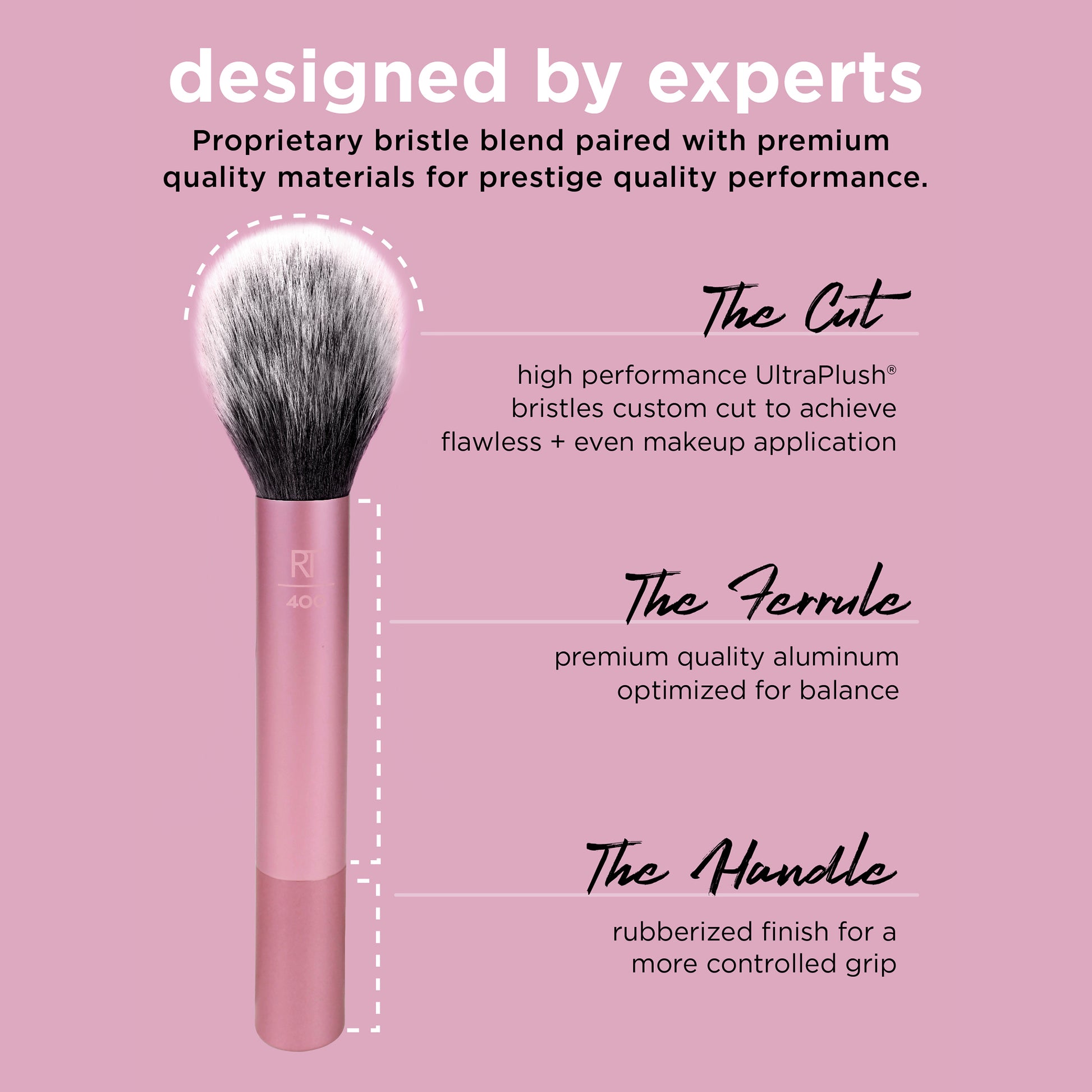 designed by experts

Proprietary bristle blend paired with premium quality materials for prestige quality performance.

RT
400

The Cut

high performance UltraPlush® bristles custom cut to achieve flawless + even makeup application

The Ferrule

premium quality aluminum optimized for balance

The Handle

rubberized finish for a more controlled grip